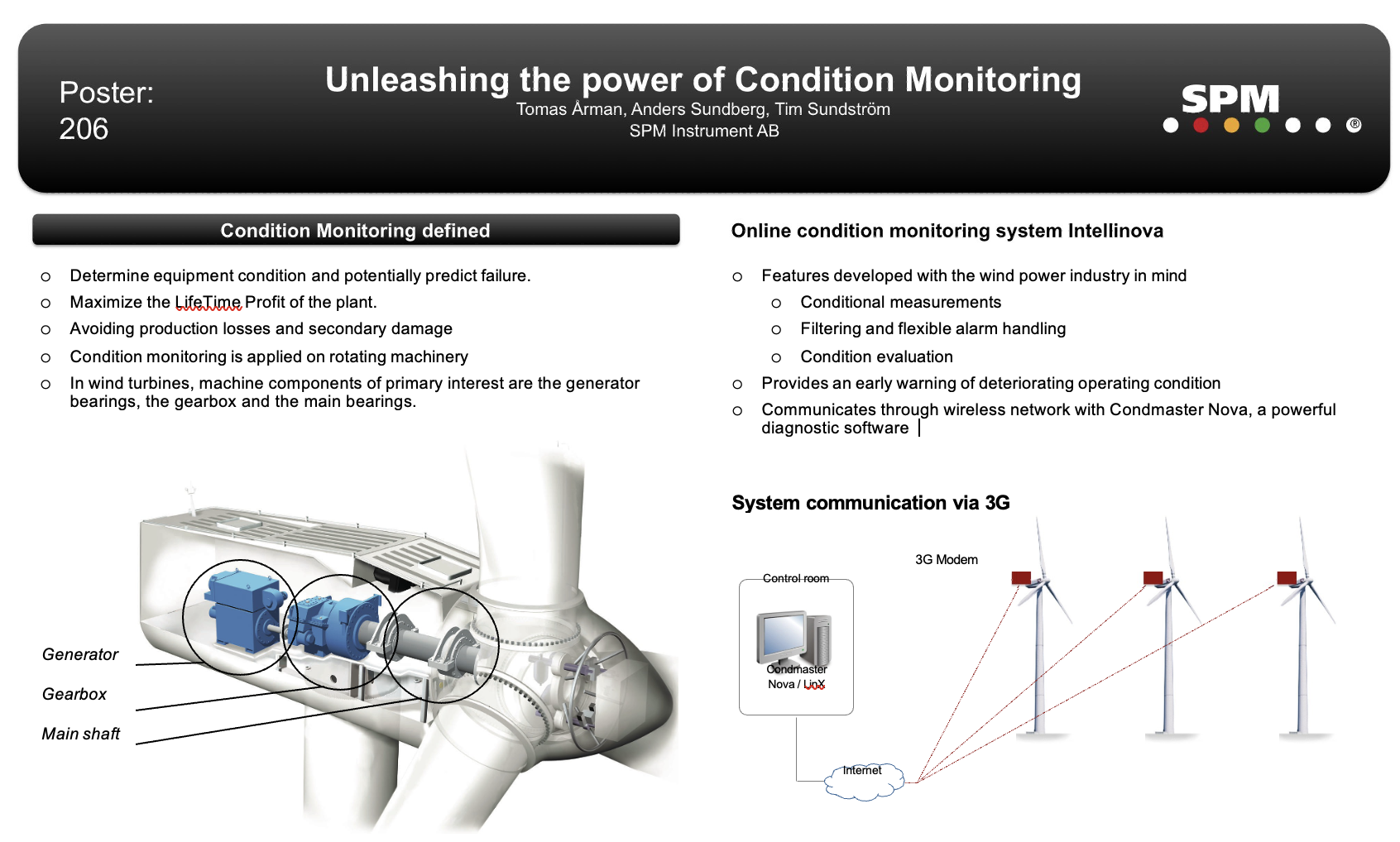 Poster:
206

Unleashing the power of Condition Monitoring
Tomas Årman, Anders Sundberg, Tim Sundström
SPM Instrument AB

SPM ®

Condition Monitoring defined

o Determine equipment condition and potentially predict failure.
o Maximize the LifeTime Profit of the plant.
o Avoiding production losses and secondary damage
o Condition monitoring is applied on rotating machinery
o In wind turbines, machine components of primary interest are the generator bearings, the gearbox and the main bearings.

Generator
Gearbox
Main shaft

Online condition monitoring system Intellinova

o Features developed with the wind power industry in mind
o Conditional measurements
o Filtering and flexible alarm handling
o Condition evaluation
o Provides an early warning of deteriorating operating condition
o Communicates through wireless network with Condmaster Nova, a powerful diagnostic software

System communication via 3G

3G Modem
Control room
Condmaster Nova / LinX
Internet