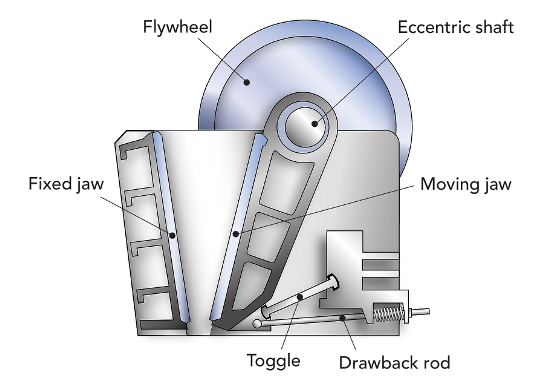 Flywheel
Eccentric shaft
Fixed jaw
Moving jaw
Toggle
Drawback rod